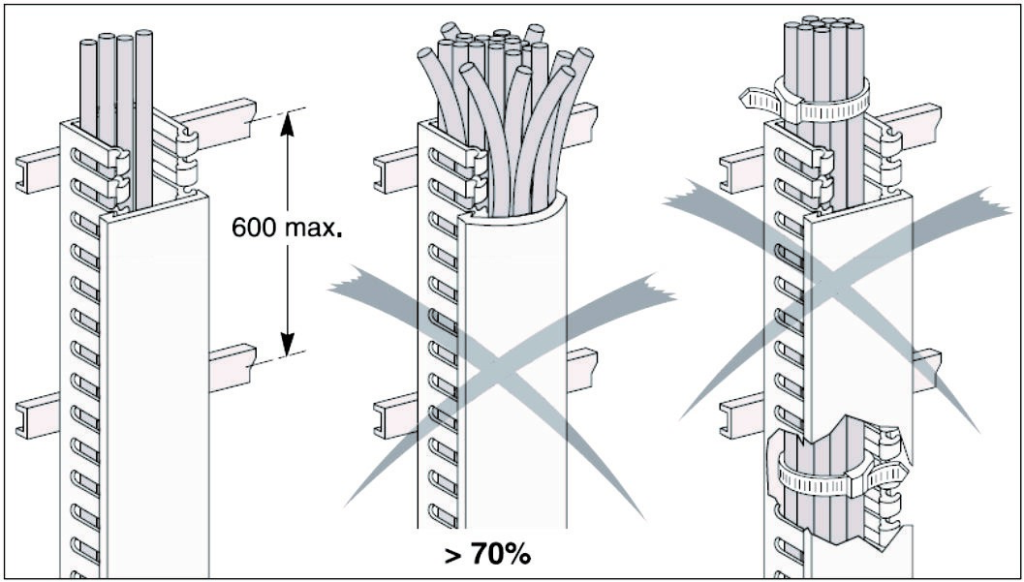 600 max.

> 70%