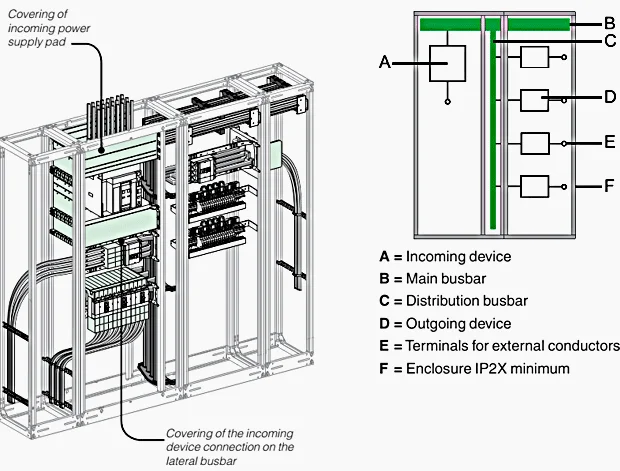 Covering of incoming power supply pad

Covering of the incoming device connection on the lateral busbar

A
B
C
D
E
F

A = Incoming device
B = Main busbar
C = Distribution busbar
D = Outgoing device
E = Terminals for external conductors
F = Enclosure IP2X minimum