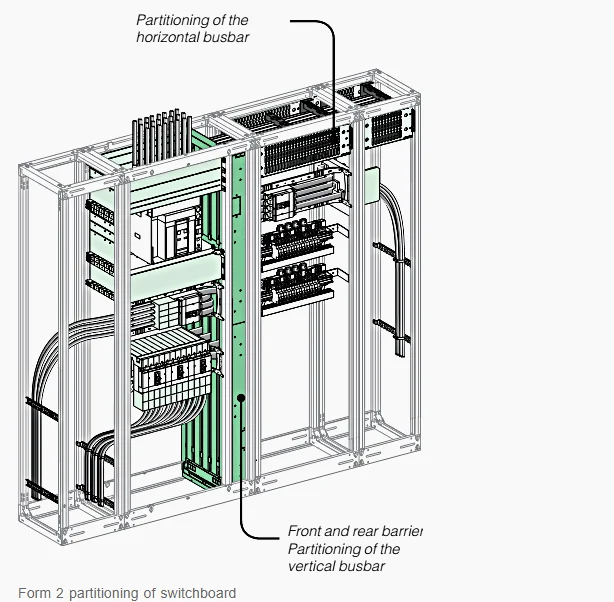 Partitioning of the horizontal busbar

Front and rear barrier
Partitioning of the vertical busbar

Form 2 partitioning of switchboard